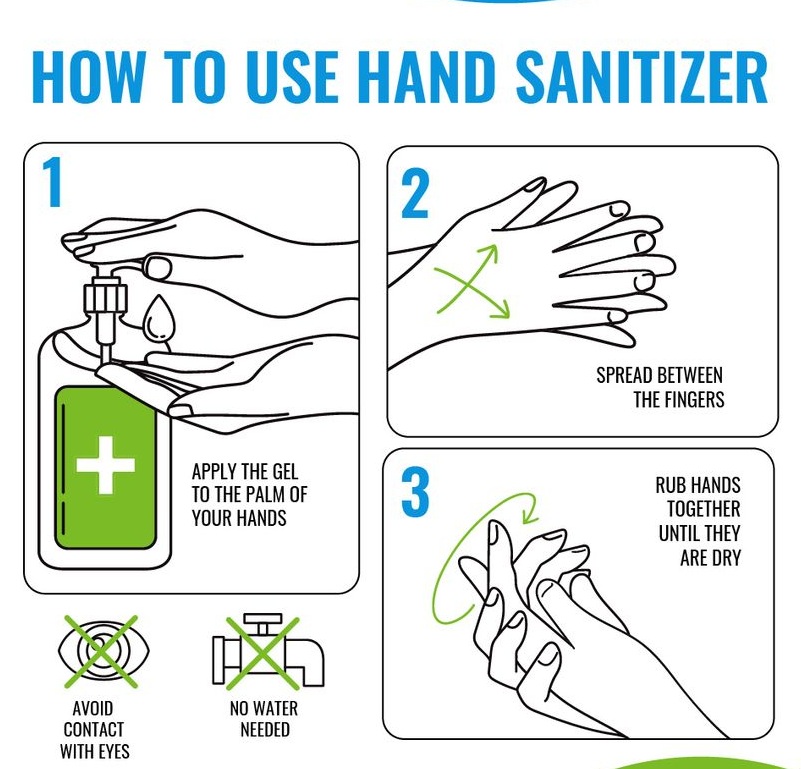 HOW TO USE HAND SANITIZER

1

APPLY THE GEL TO THE PALM OF YOUR HANDS

2

SPREAD BETWEEN THE FINGERS

3

RUB HANDS TOGETHER UNTIL THEY ARE DRY

AVOID CONTACT WITH EYES

NO WATER NEEDED